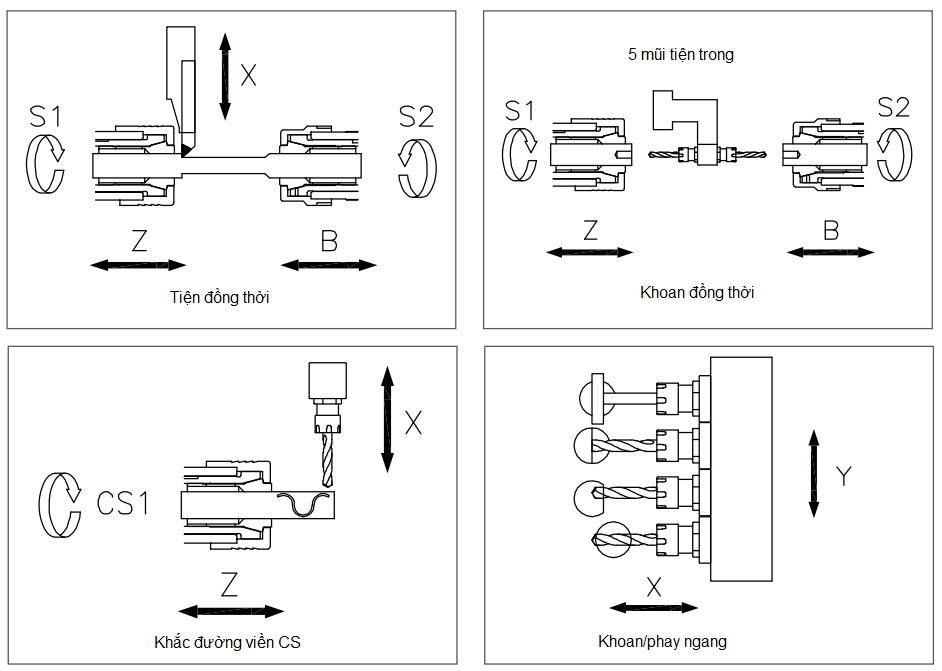 X

S1

S2

Z

B

Tiện đồng thời

5 mũi tiện trong

S1

S2

Z

B

Khoan đồng thời

X

CS1

Z

Khắc đường viền CS

Y

X

Khoan/phay ngang